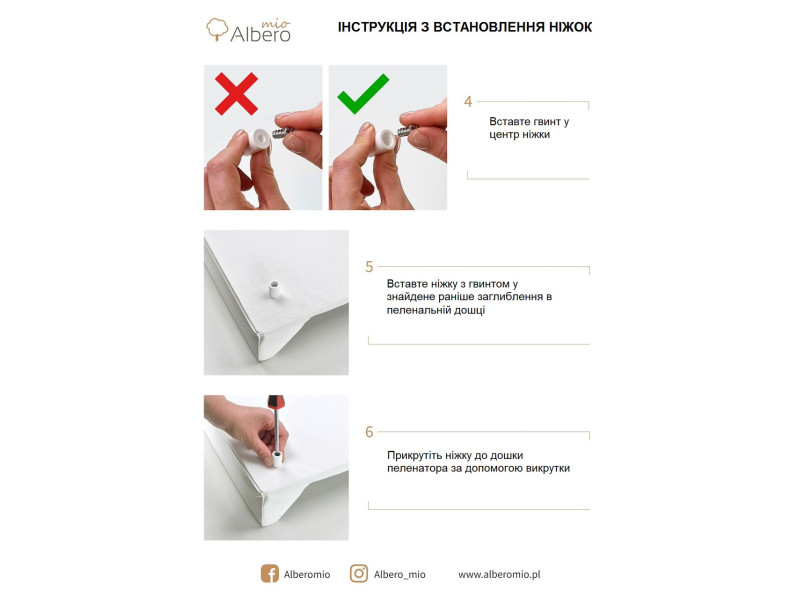 Albero mio

ІНСТРУКЦІЯ З ВСТАНОВЛЕННЯ НІЖОК

4

Вставте гвинт у центр ніжки

5

Вставте ніжку з гвинтом у знайдене раніше заглиблення в пеленальній дошці

6

Прикрутіть ніжку до дошки пеленатора за допомогою викрутки

Alberomio Albero_mio www.alberomio.pl