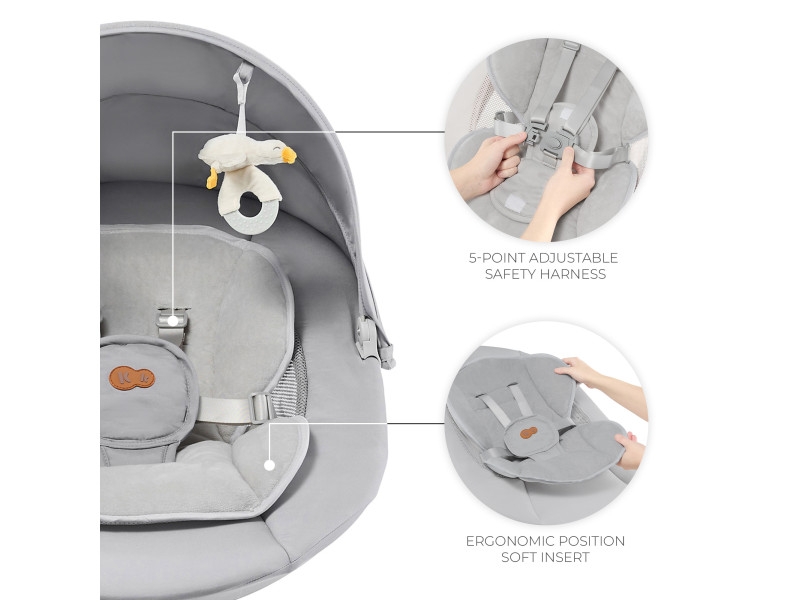 5-POINT ADJUSTABLE
SAFETY HARNESS

ERGONOMIC POSITION
SOFT INSERT