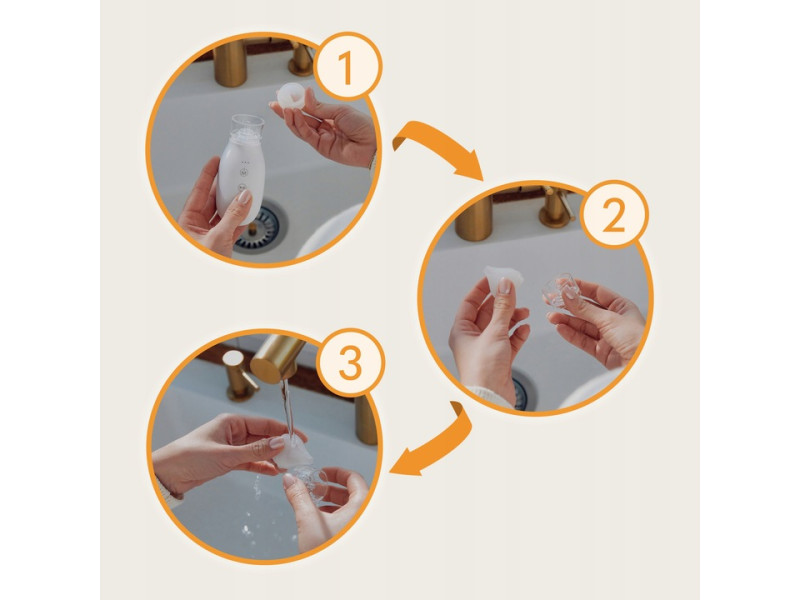 1

2

3